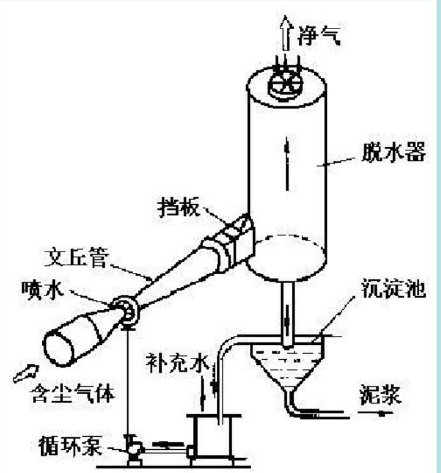 净气
脱水器
挡板
文丘管
喷水
沉淀池
补充水
含尘气体
泥浆
循环泵