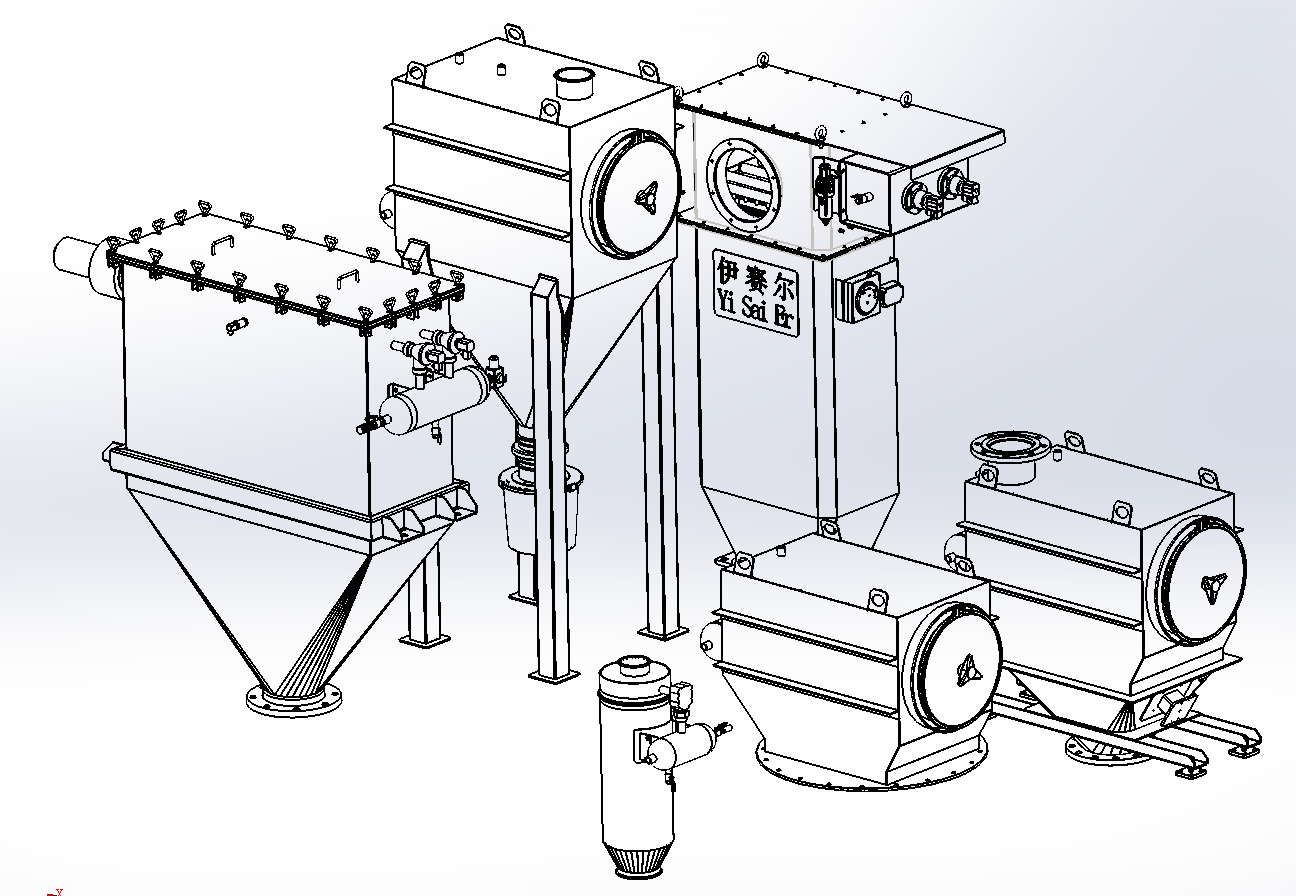 伊赛尔
Yi Sai Er