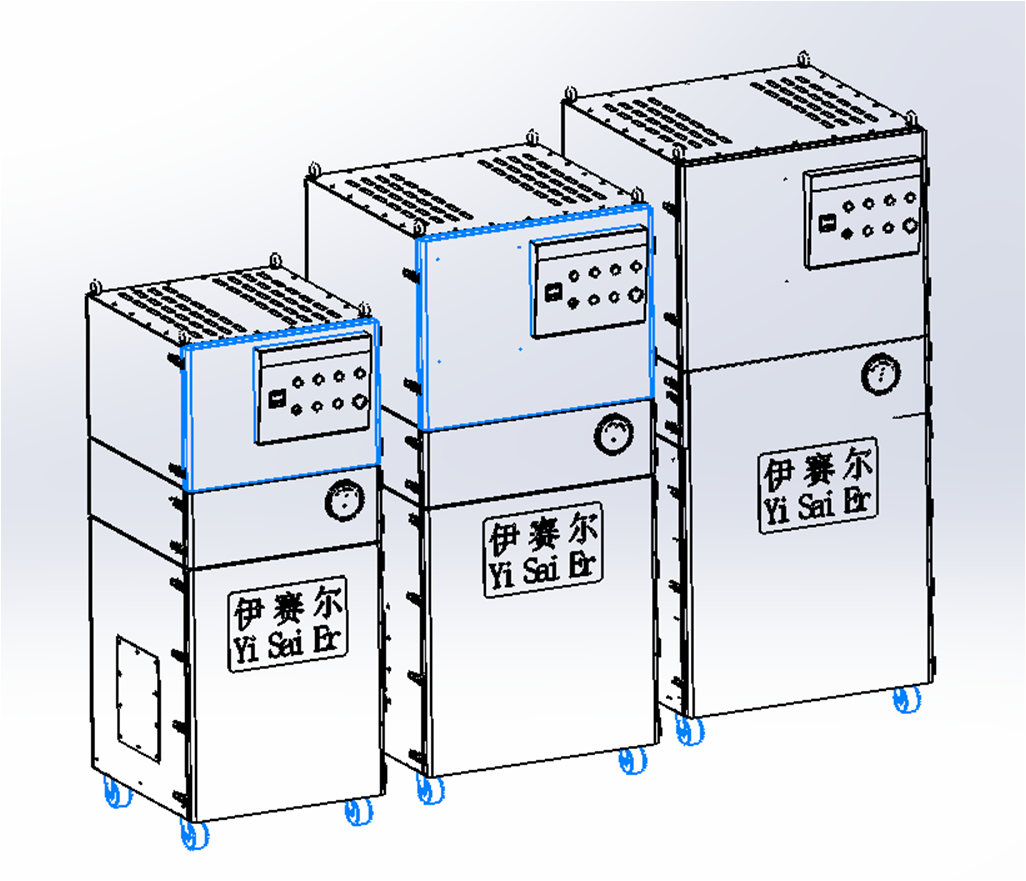 伊赛尔
Yi Sai Er

伊赛尔
Yi Sai Er

伊赛尔
Yi Sai Er